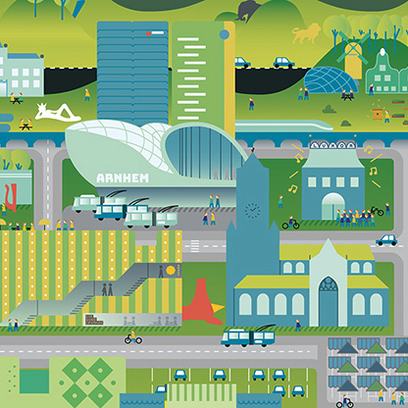 ARNHEM